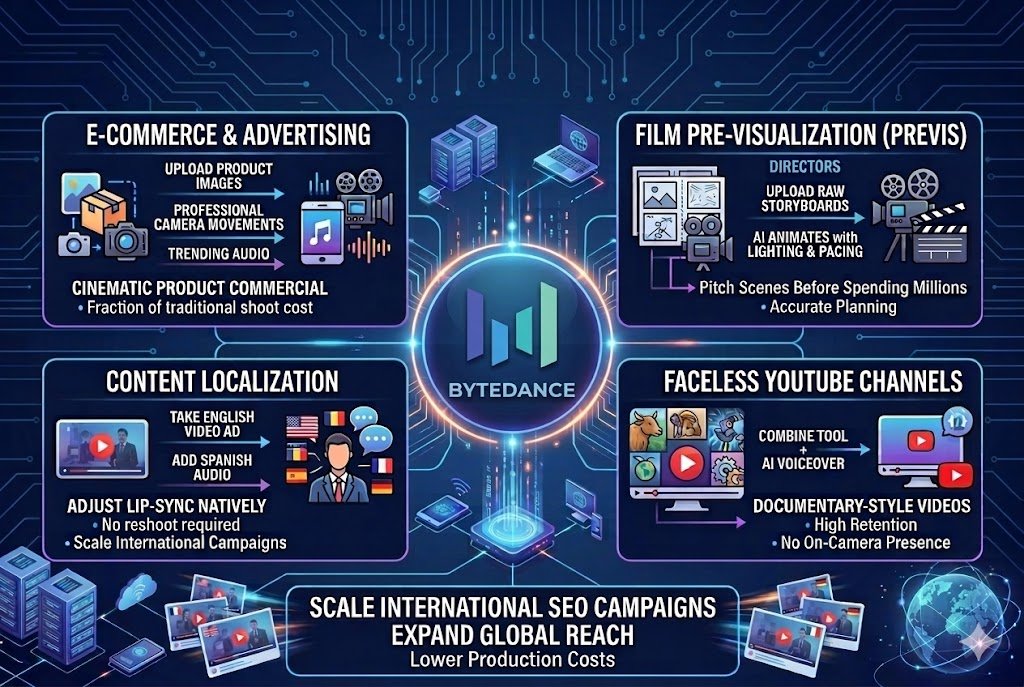 E-COMMERCE & ADVERTISING

UPLOAD PRODUCT IMAGES

PROFESSIONAL CAMERA MOVEMENTS

TRENDING AUDIO

CINEMATIC PRODUCT COMMERCIAL
• Fraction of traditional shoot cost

FILM PRE-VISUALIZATION (PREVIS)

DIRECTORS

UPLOAD RAW STORYBOARDS

AI ANIMATES with LIGHTING & PACING

Pitch Scenes Before Spending Millions
• Accurate Planning

BYTEDANCE

CONTENT LOCALIZATION

TAKE ENGLISH VIDEO AD

ADD SPANISH AUDIO

ADJUST LIP-SYNC NATIVELY
• No reshoot required
• Scale International Campaigns

FACELESS YOUTUBE CHANNELS

COMBINE TOOL + AI VOICEOVER

DOCUMENTARY-STYLE VIDEOS
• High Retention
• No On-Camera Presence

SCALE INTERNATIONAL SEO CAMPAIGNS
EXPAND GLOBAL REACH
Lower Production Costs